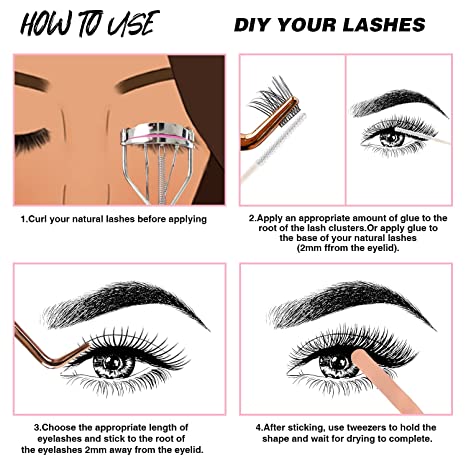 HOW TO USE

DIY YOUR LASHES

1.Curl your natural lashes before applying

2.Apply an appropriate amount of glue to the root of the lash clusters.Or apply glue to the base of your natural lashes (2mm ffrom the eyelid).

3.Choose the appropriate length of eyelashes and stick to the root of the eyelashes 2mm away from the eyelid.

4.After sticking, use tweezers to hold the shape and wait for drying to complete.